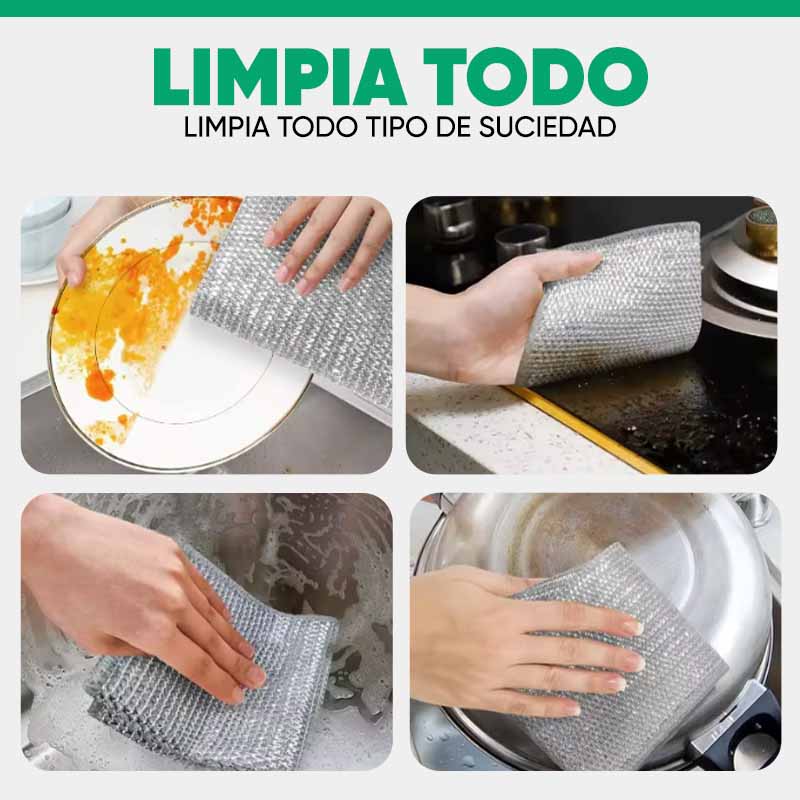 LIMPIA TODO
LIMPIA TODO TIPO DE SUCIEDAD