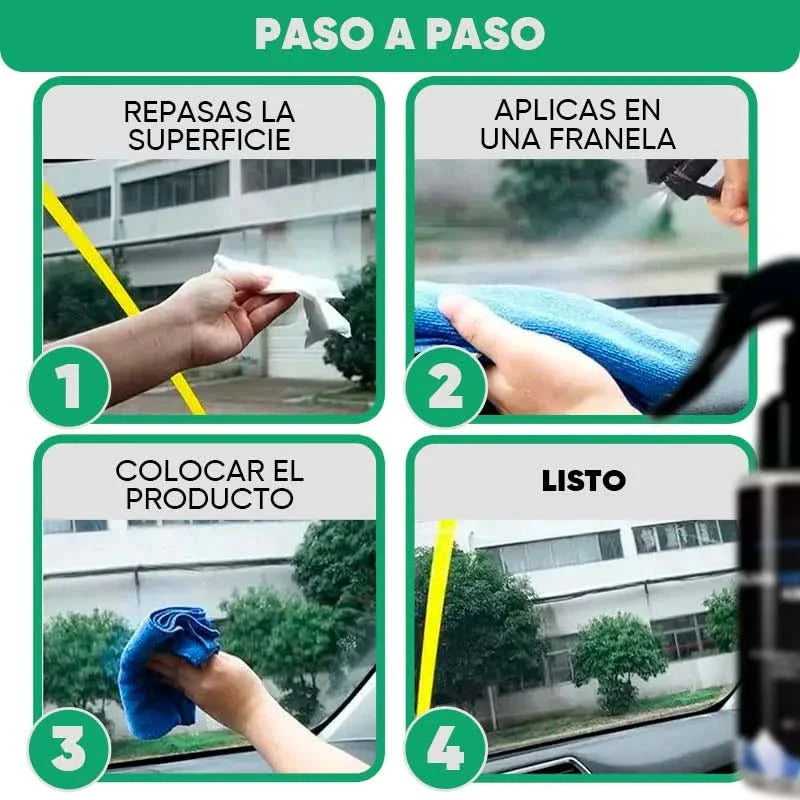 PASO A PASO

REPASAS LA SUPERFICIE

1

APLICAS EN UNA FRANELA

2

COLOCAR EL PRODUCTO

3

LISTO

4