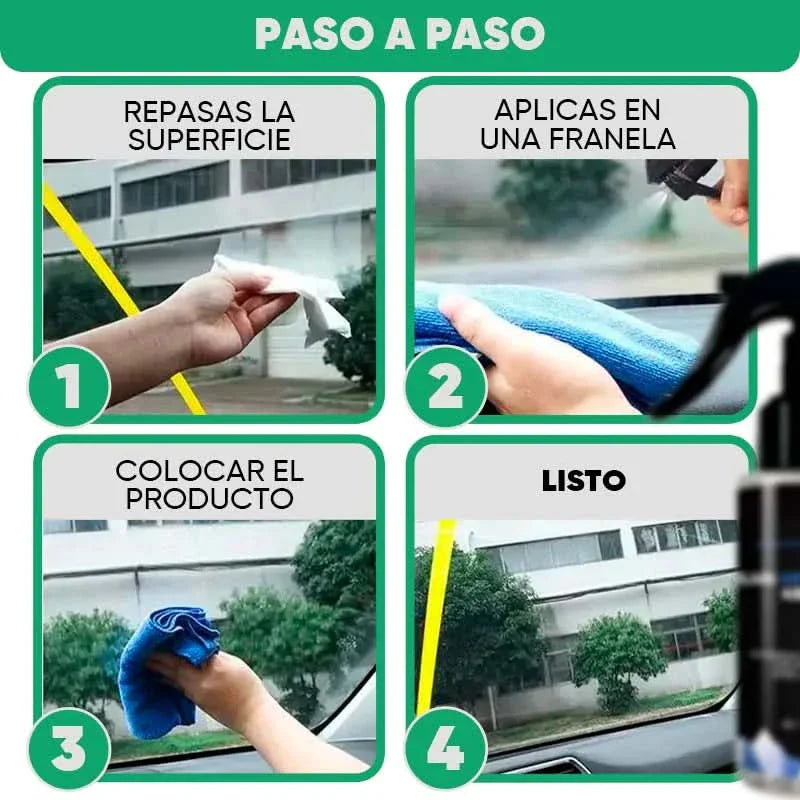 PASO A PASO

REPASAS LA SUPERFICIE

1

APLICAS EN UNA FRANELA

2

COLOCAR EL PRODUCTO

3

LISTO

4