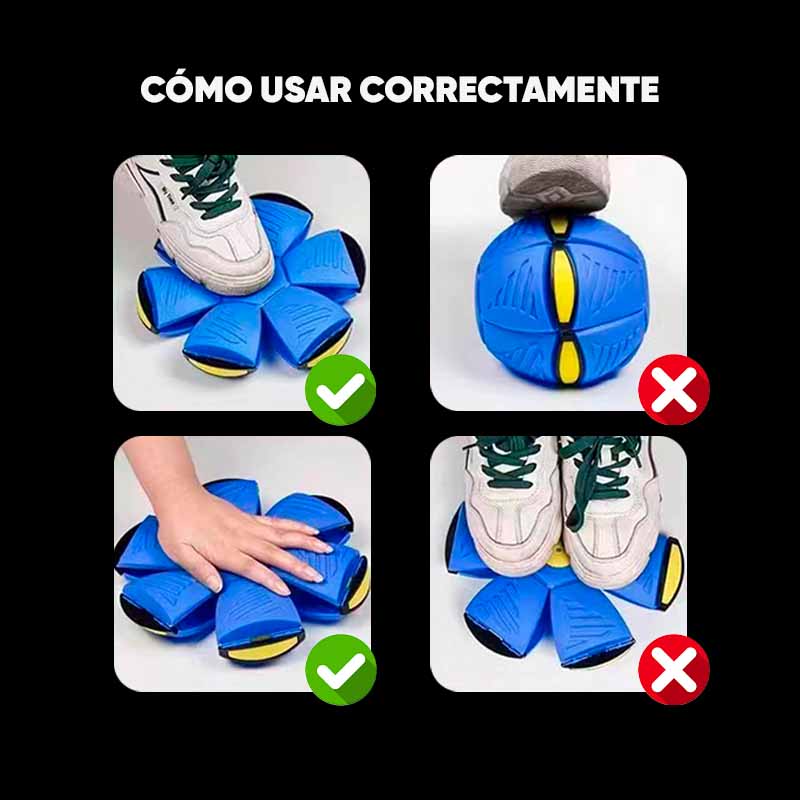 CÓMO USAR CORRECTAMENTE