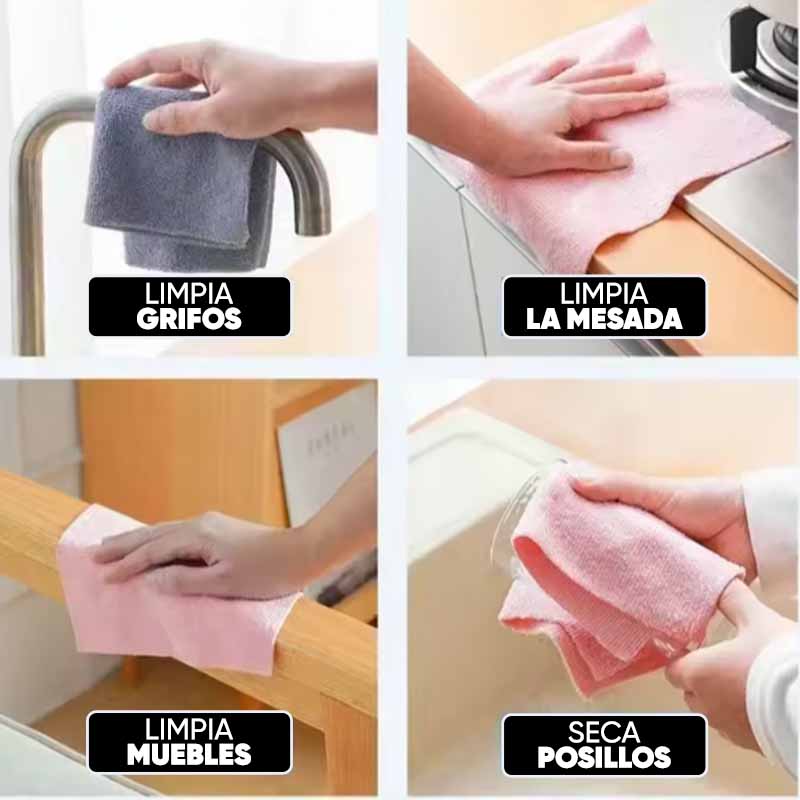 LIMPIA
GRIFOS

LIMPIA
LA MESADA

LIMPIA
MUEBLES

SECA
POSILLOS