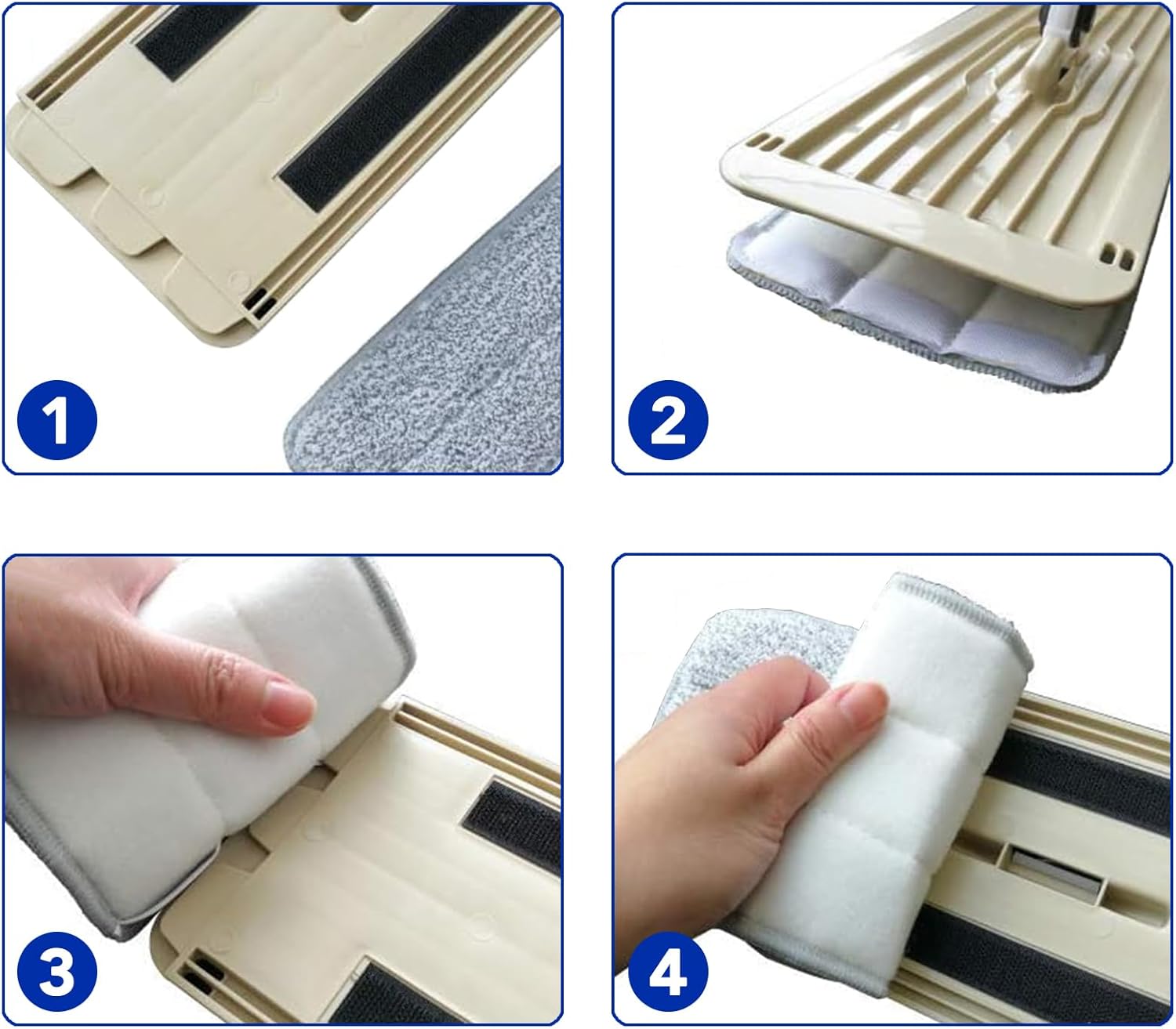 1

2

3

4