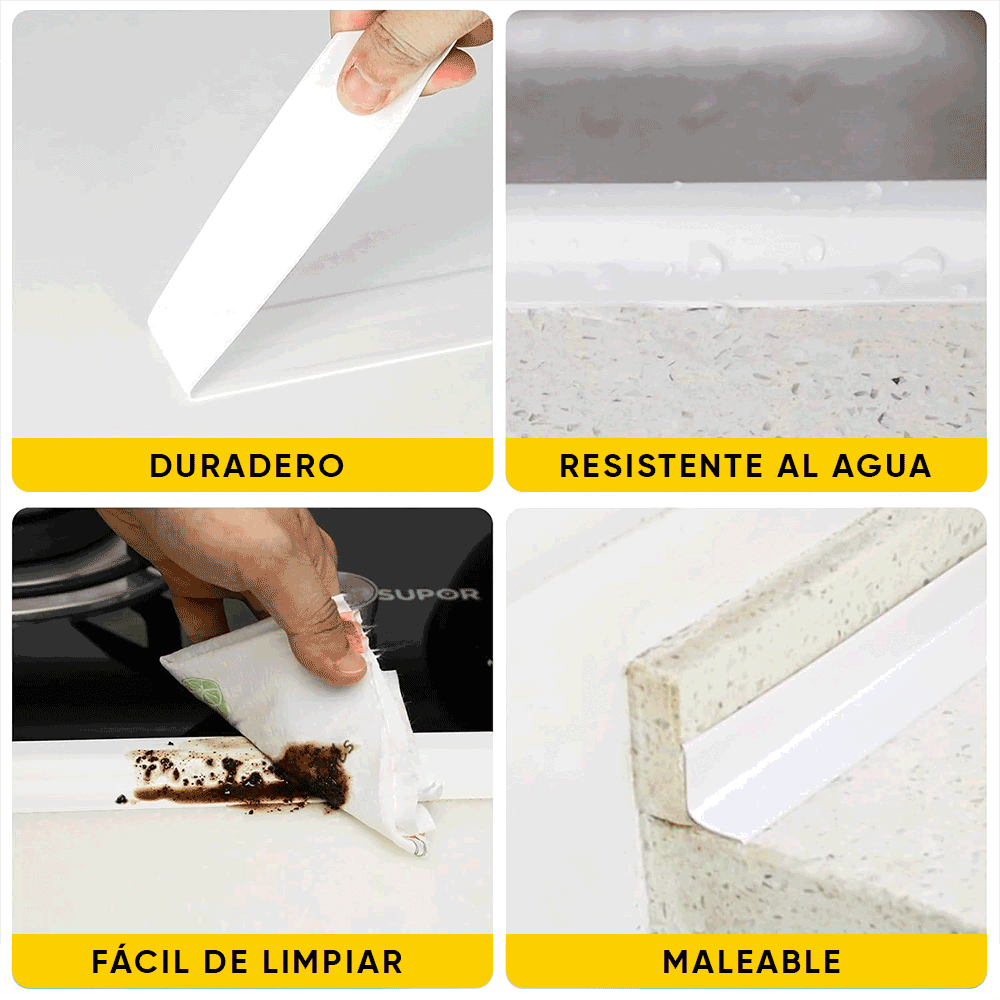 DURADERO

RESISTENTE AL AGUA

SUPOR

FÁCIL DE LIMPIAR

MALEABLE