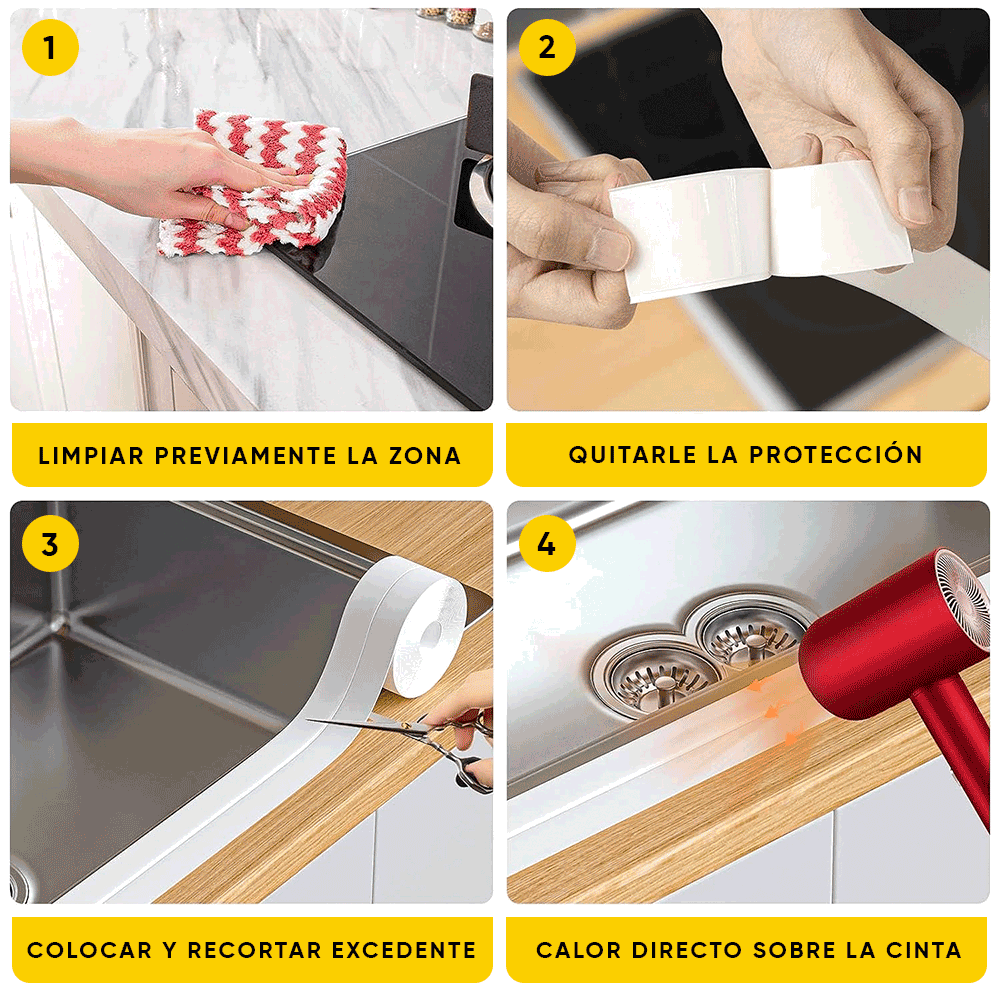 1

LIMPIAR PREVIAMENTE LA ZONA

2

QUITARLE LA PROTECCIÓN

3

COLOCAR Y RECORTAR EXCEDENTE

4

CALOR DIRECTO SOBRE LA CINTA