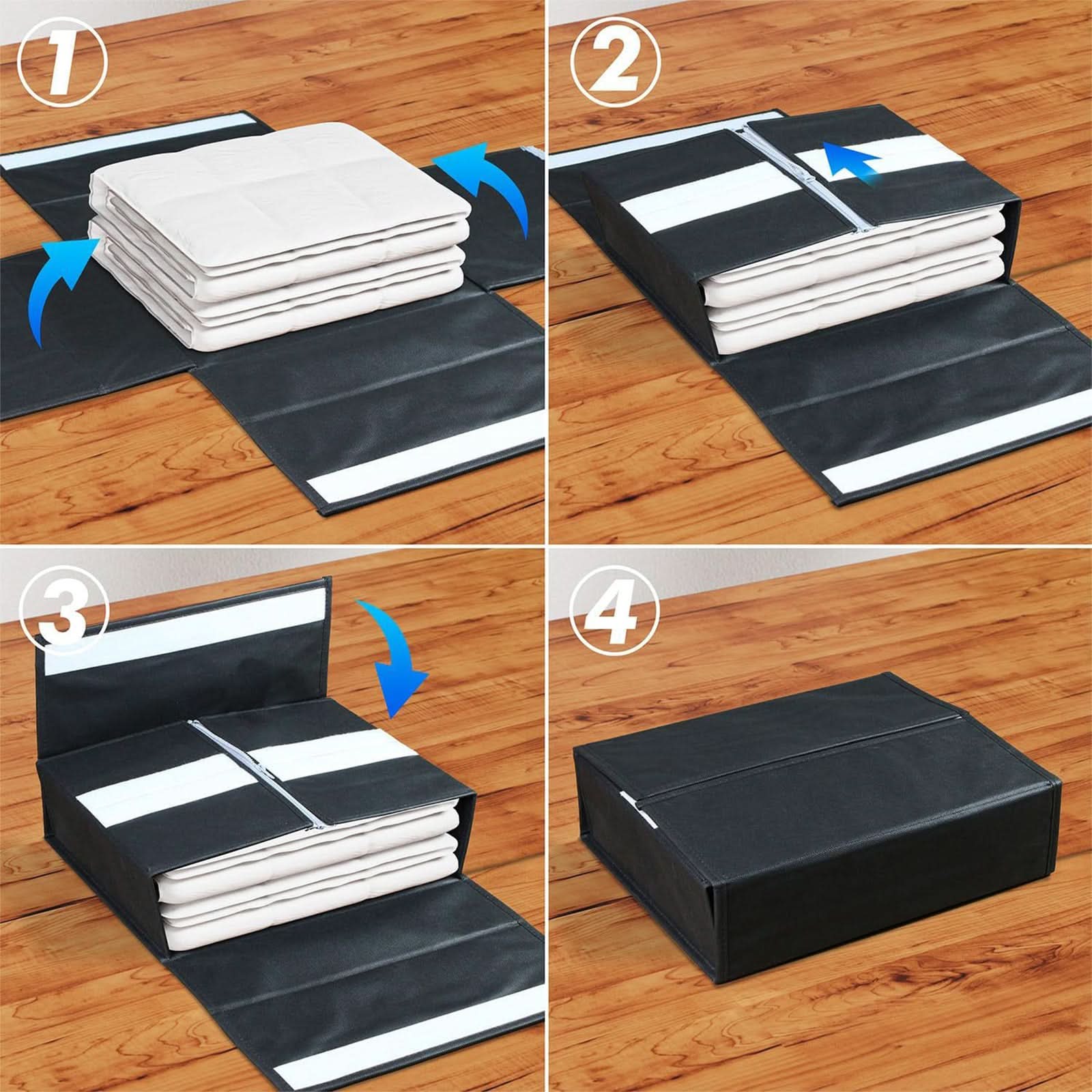 1

2

3

4