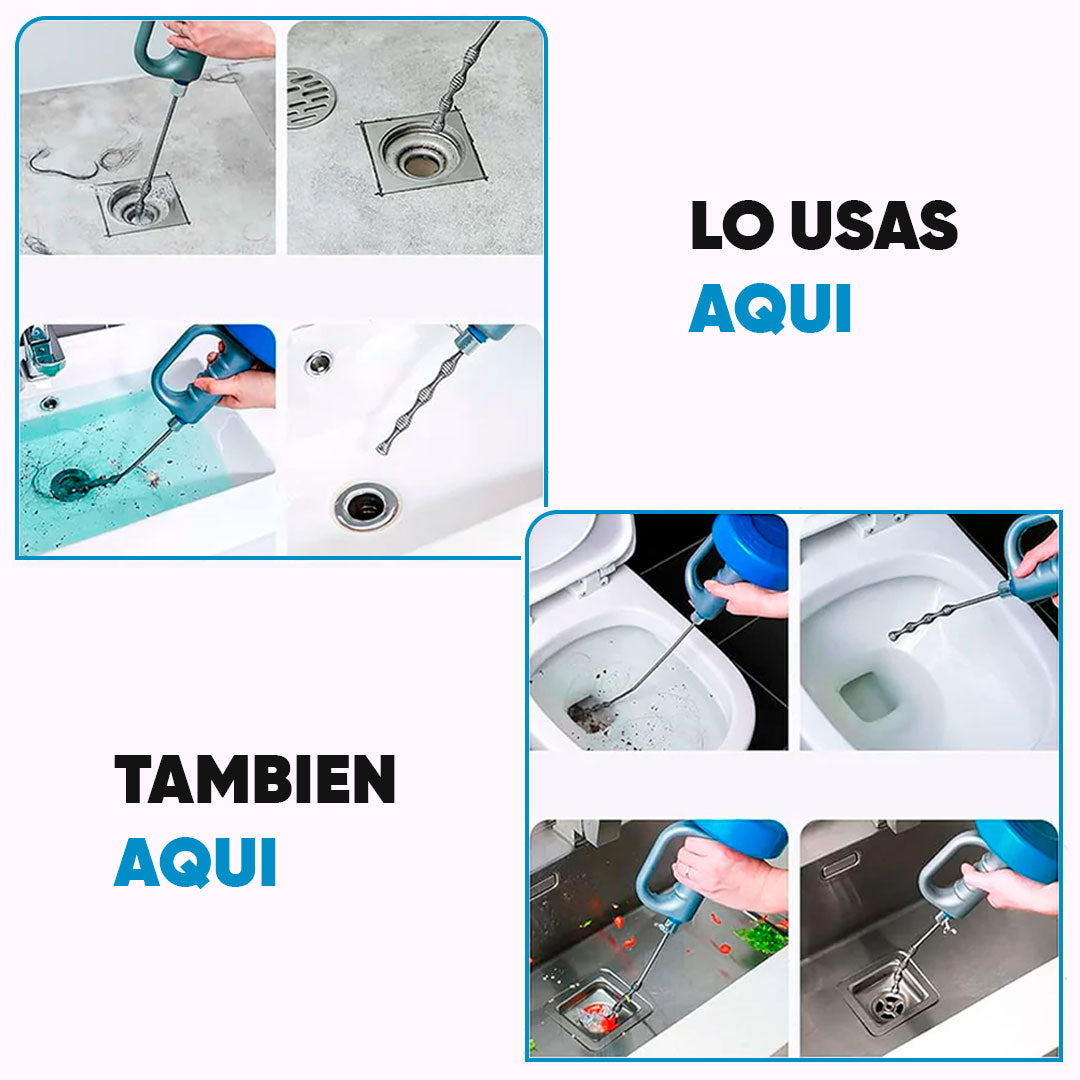 LO USAS
AQUI

TAMBIEN
AQUI