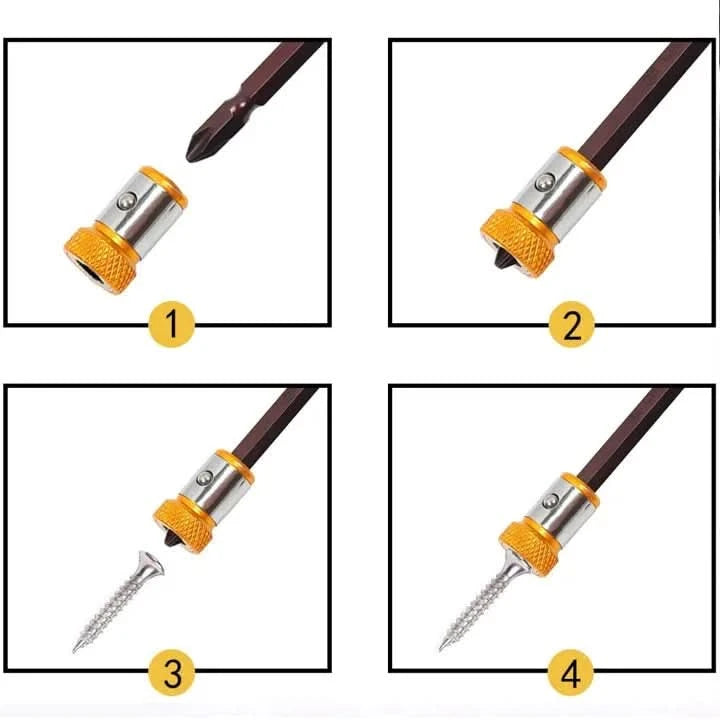 1

2

3

4