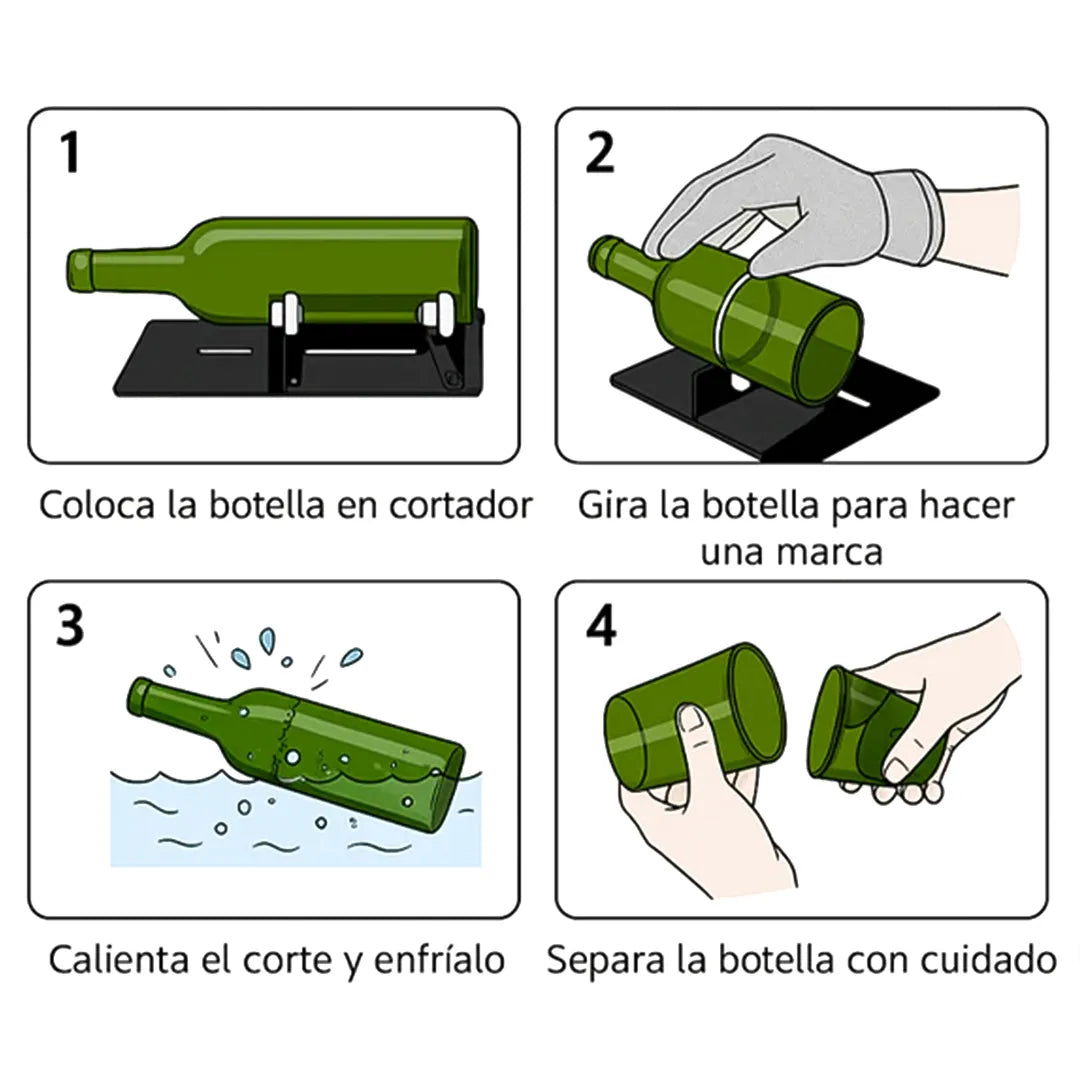 1

Coloca la botella en cortador

2

Gira la botella para hacer una marca

3

Calienta el corte y enfríalo

4

Separa la botella con cuidado