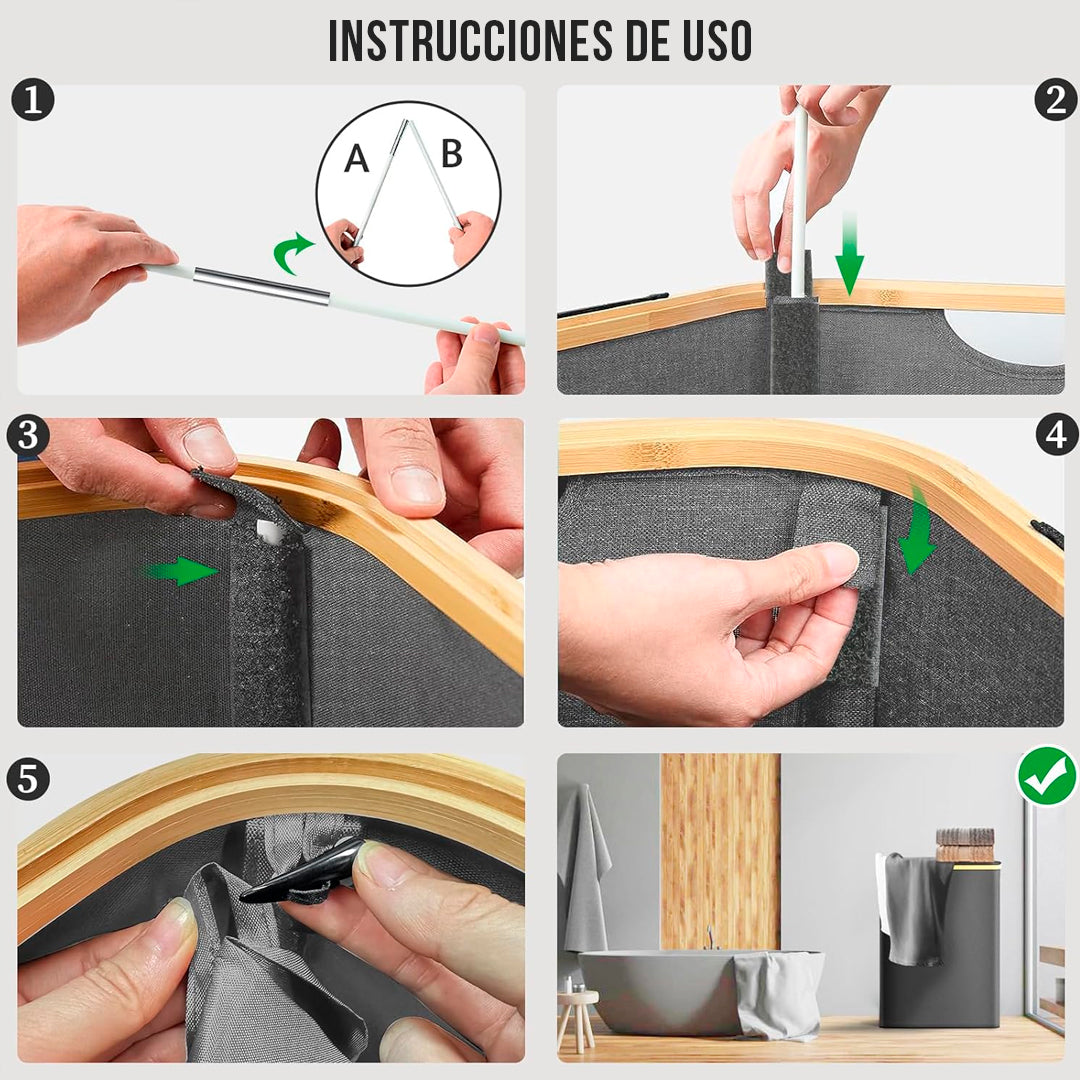 INSTRUCCIONES DE USO

1

A

B

2

3

4

5