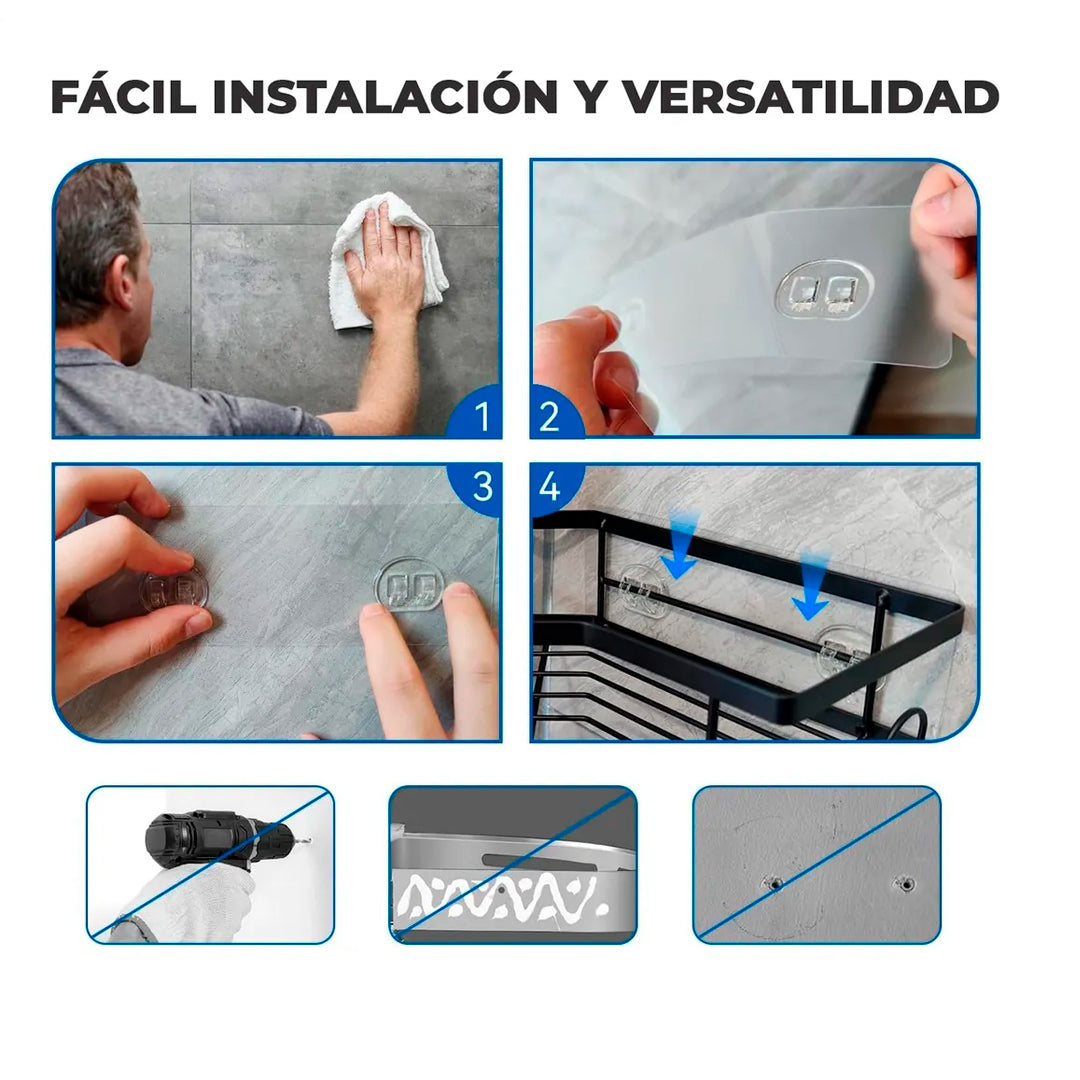 FÁCIL INSTALACIÓN Y VERSATILIDAD

1

2

3

4