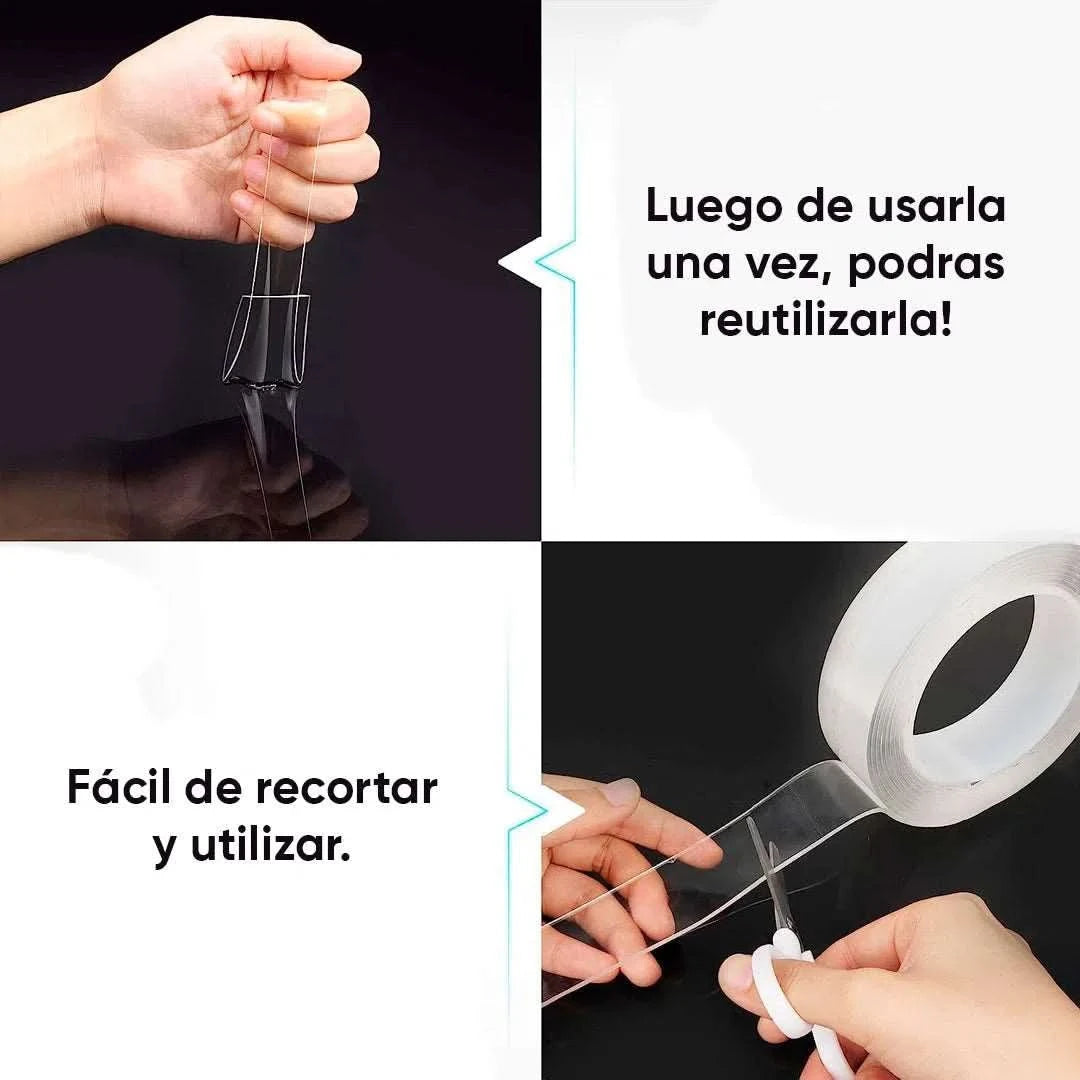 Luego de usarla una vez, podras reutilizarla!

Fácil de recortar y utilizar.