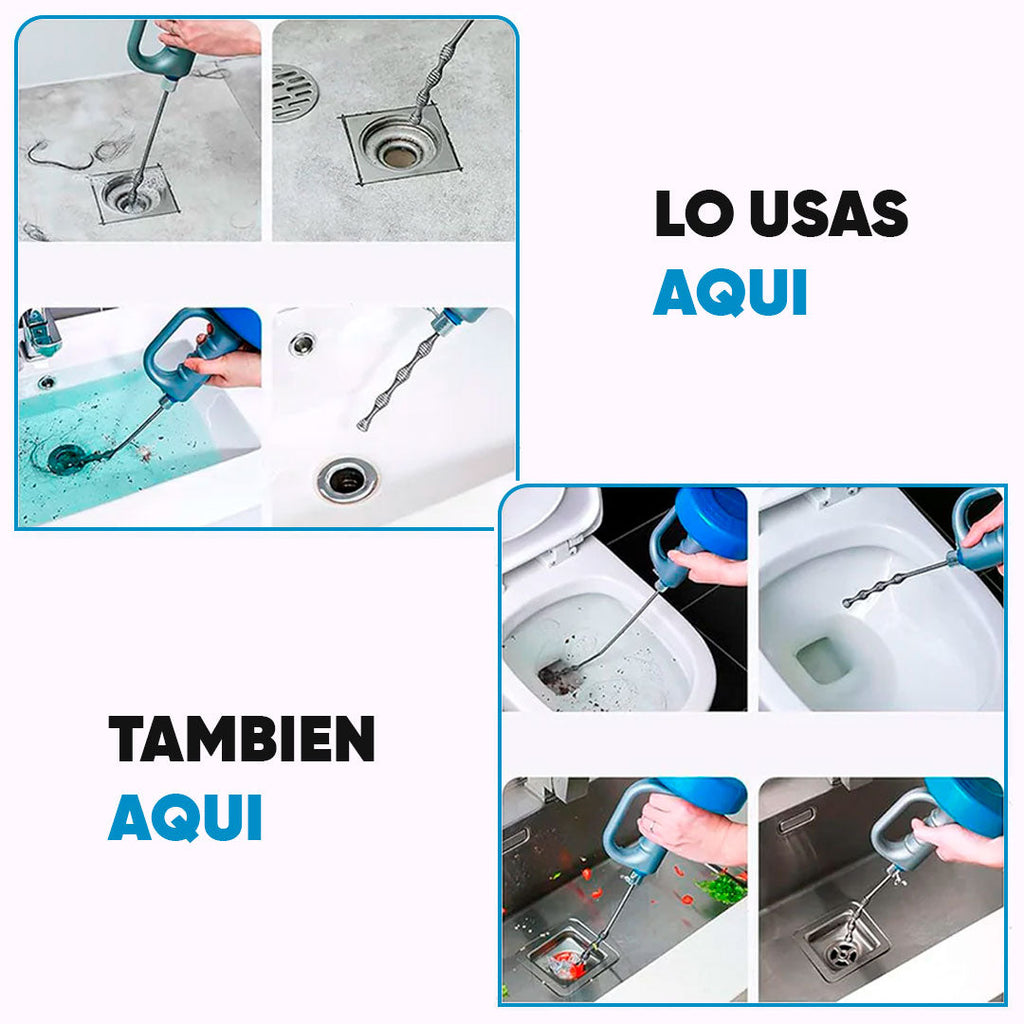 LO USAS
AQUI

TAMBIEN
AQUI