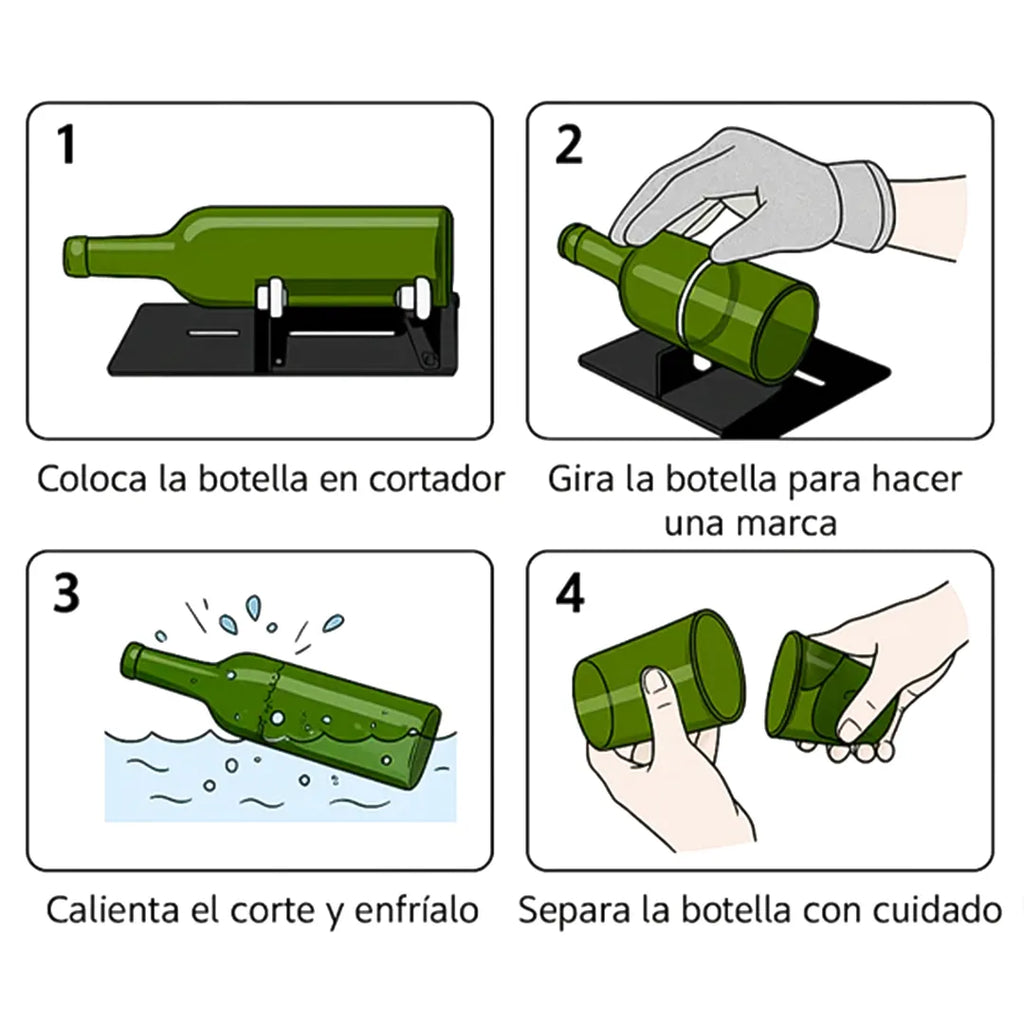 1

Coloca la botella en cortador

2

Gira la botella para hacer una marca

3

Calienta el corte y enfríalo

4

Separa la botella con cuidado