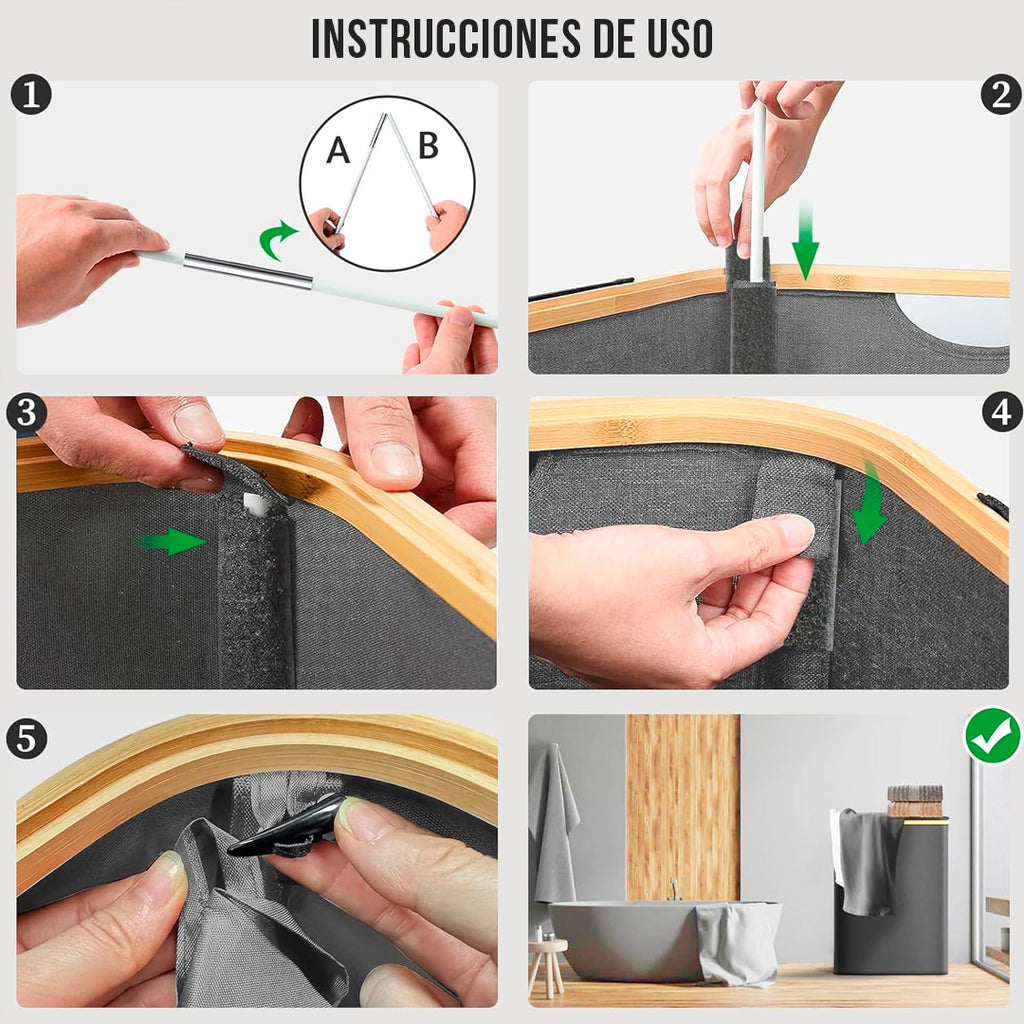 INSTRUCCIONES DE USO

1

A B

2

3

4

5